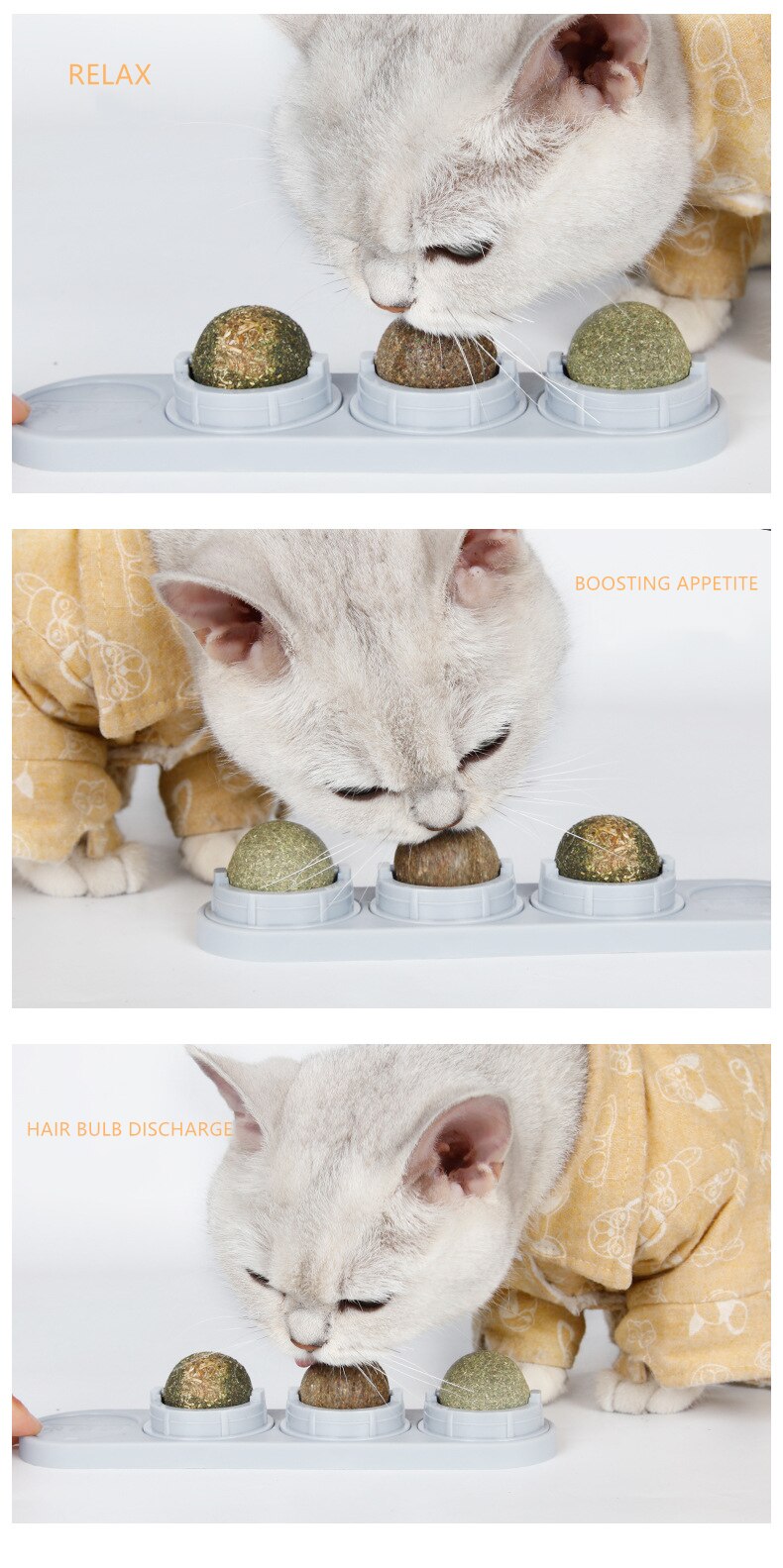 RELAX

BOOSTING APPETITE

HAIR BULB DISCHARGE